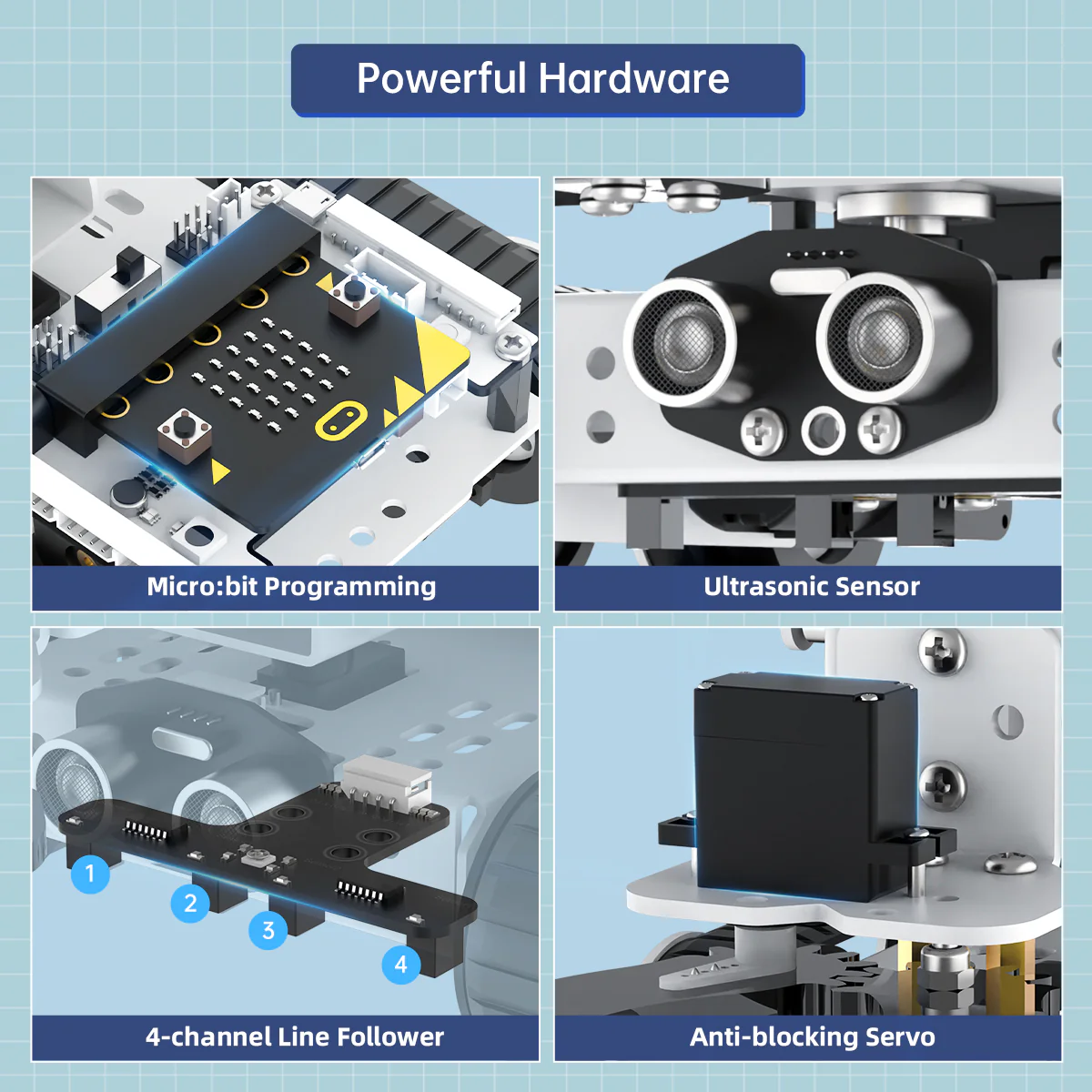 Powerful Hardware

Micro:bit Programming

Ultrasonic Sensor

1
2
3
4

4-channel Line Follower

Anti-blocking Servo